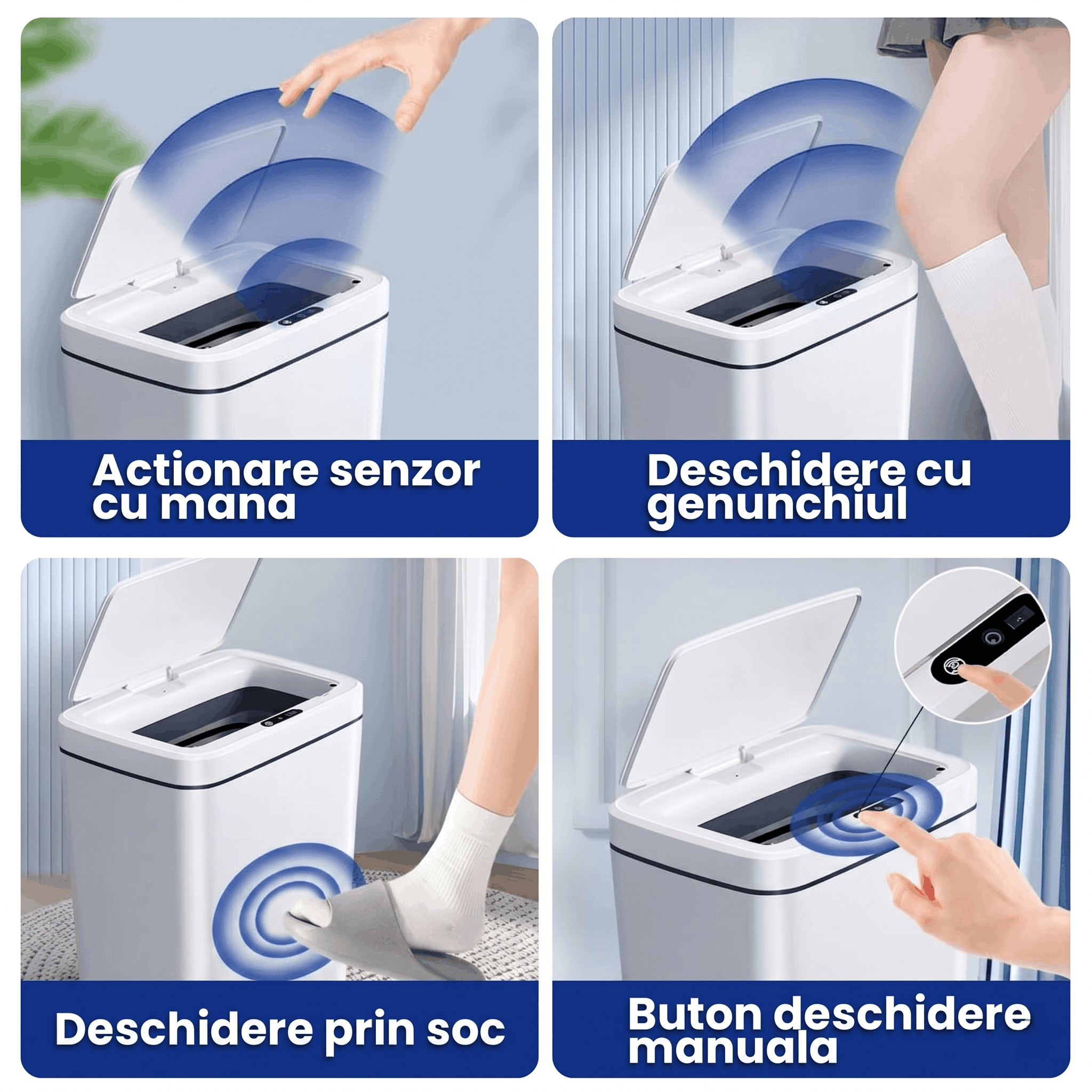 Actionare senzor cu mana

Deschidere cu genunchiul

Deschidere prin soc

Buton deschidere manuala