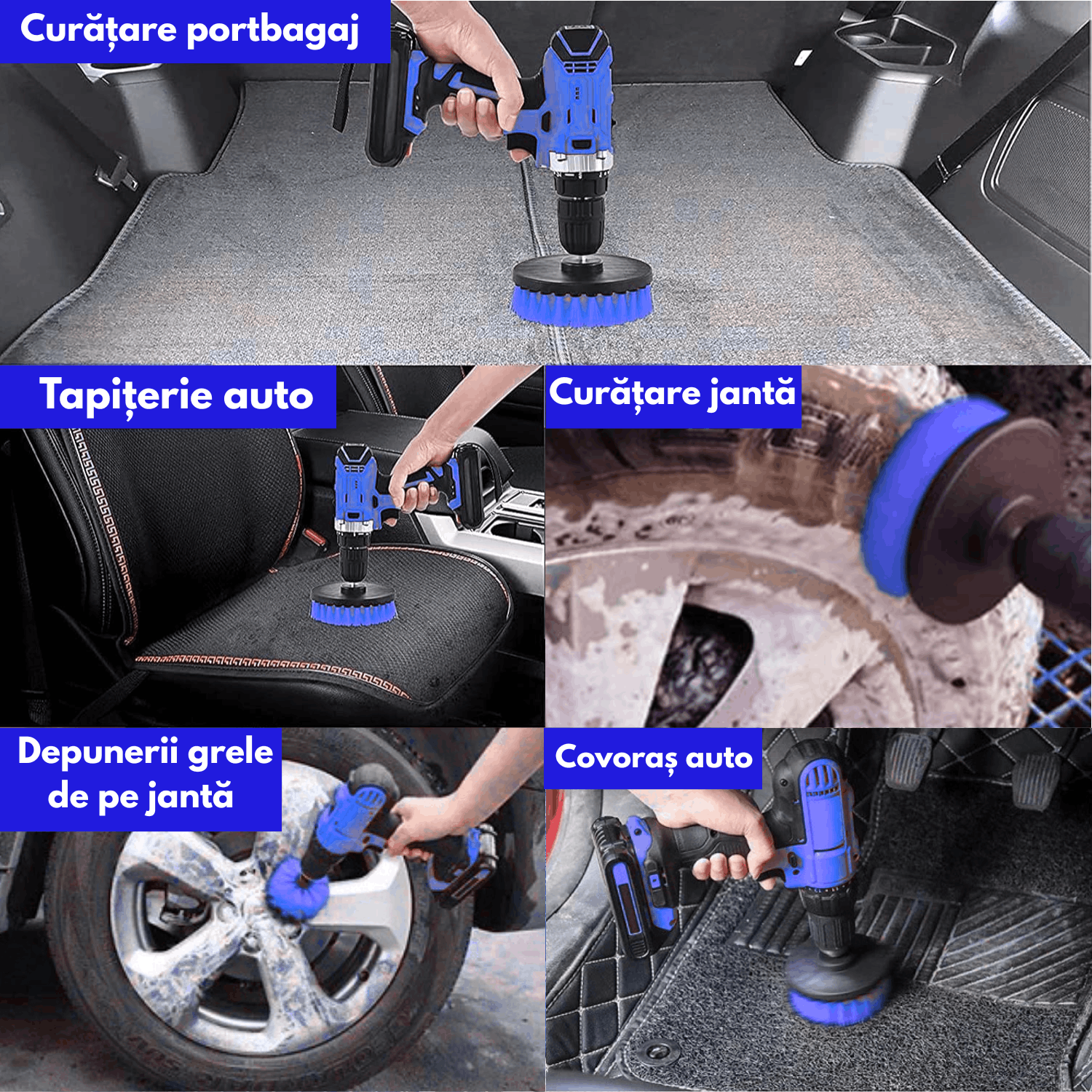 Curățare portbagaj

Tapițerie auto

Curățare jantă

Depunerii grele de pe jantă

Covoraș auto